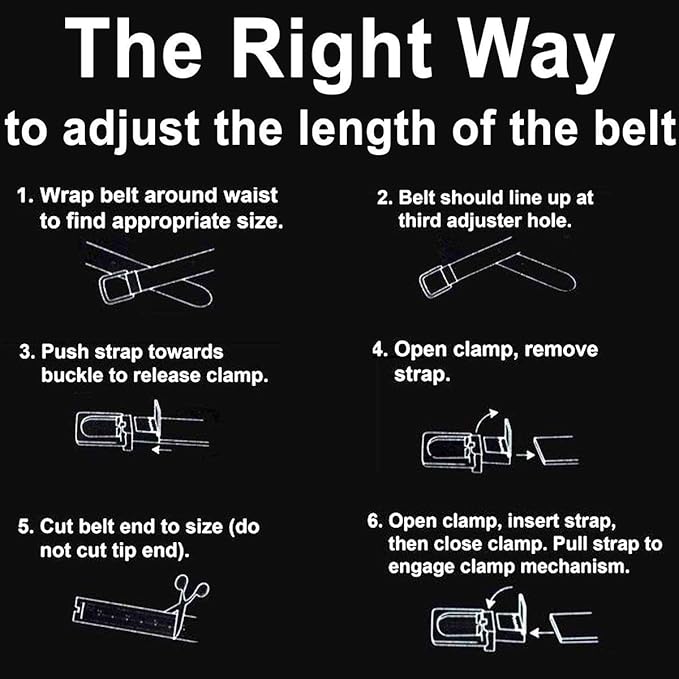 The Right Way

to adjust the length of the belt

1. Wrap belt around waist to find appropriate size.

2. Belt should line up at third adjuster hole.

3. Push strap towards buckle to release clamp.

4. Open clamp, remove strap.

5. Cut belt end to size (do not cut tip end).

6. Open clamp, insert strap, then close clamp. Pull strap to engage clamp mechanism.