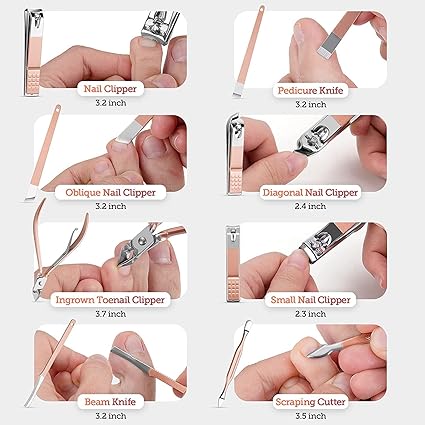 Nail Clipper
3.2 inch

Pedicure Knife
3.2 inch

Oblique Nail Clipper
3.2 inch

Diagonal Nail Clipper
2.4 inch

Ingrown Toenail Clipper
3.7 inch

Small Nail Clipper
2.3 inch

Beam Knife
3.2 inch

Scraping Cutter
3.5 inch