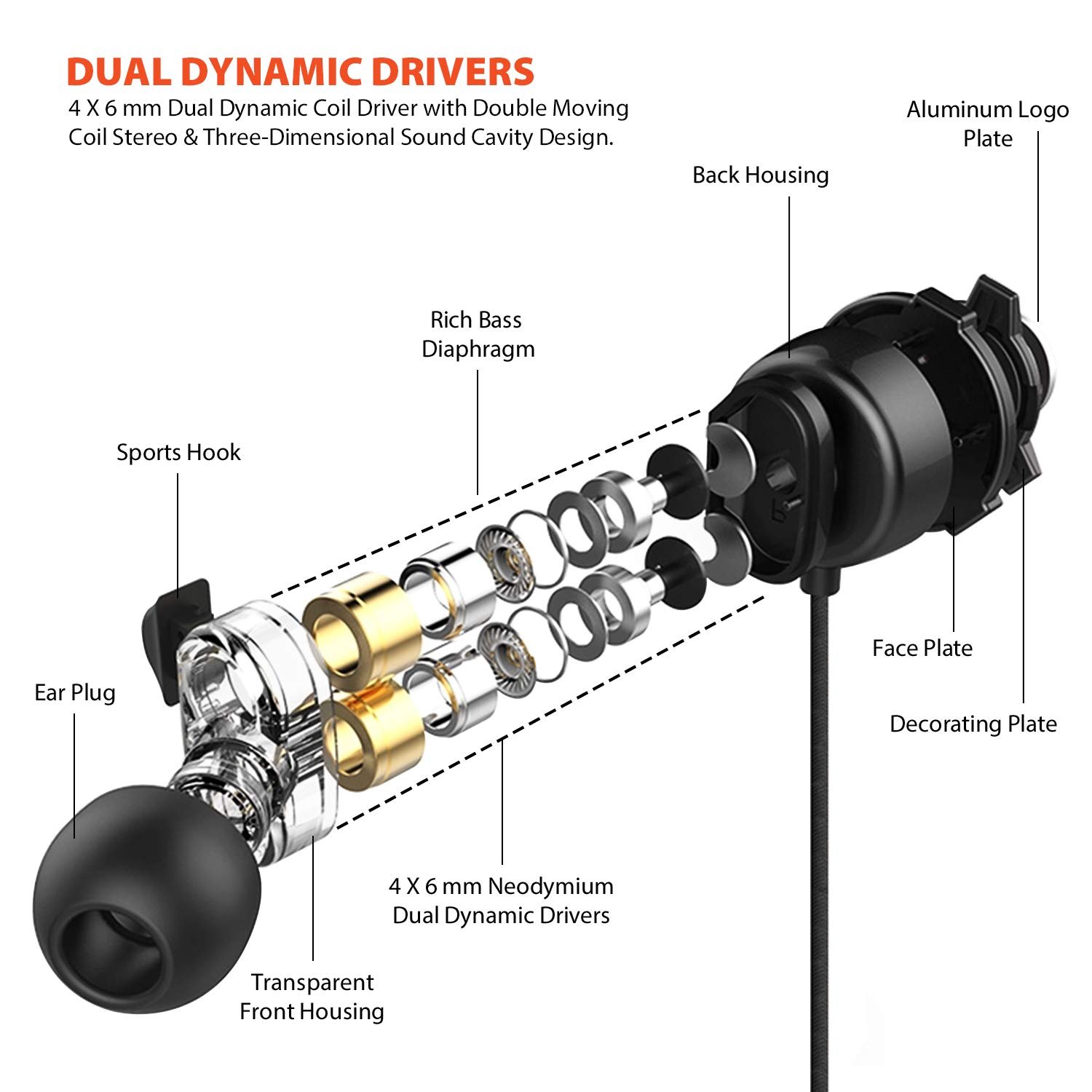 DUAL DYNAMIC DRIVERS
4 X 6 mm Dual Dynamic Coil Driver with Double Moving Coil Stereo & Three-Dimensional Sound Cavity Design.

Aluminum Logo Plate

Back Housing

Rich Bass Diaphragm

Sports Hook

Ear Plug

Face Plate

Decorating Plate

4 X 6 mm Neodymium Dual Dynamic Drivers

Transparent Front Housing